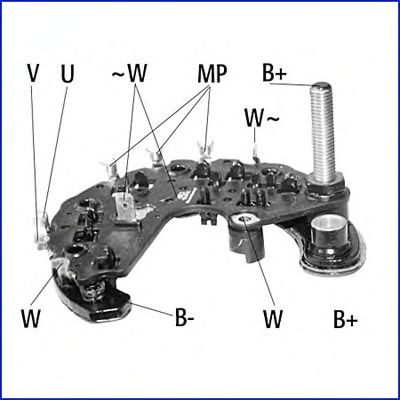 V U ~W MP B+

W~

W B- W B+