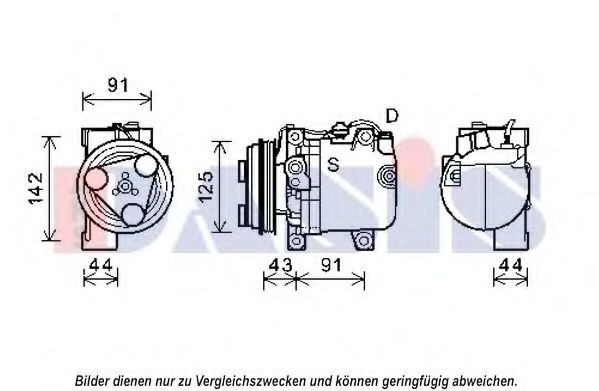 91

142

44

D

S

125

43 91

44

DASIS

Bilder dienen nur zu Vergleichszwecken und können geringfügig abweichen.